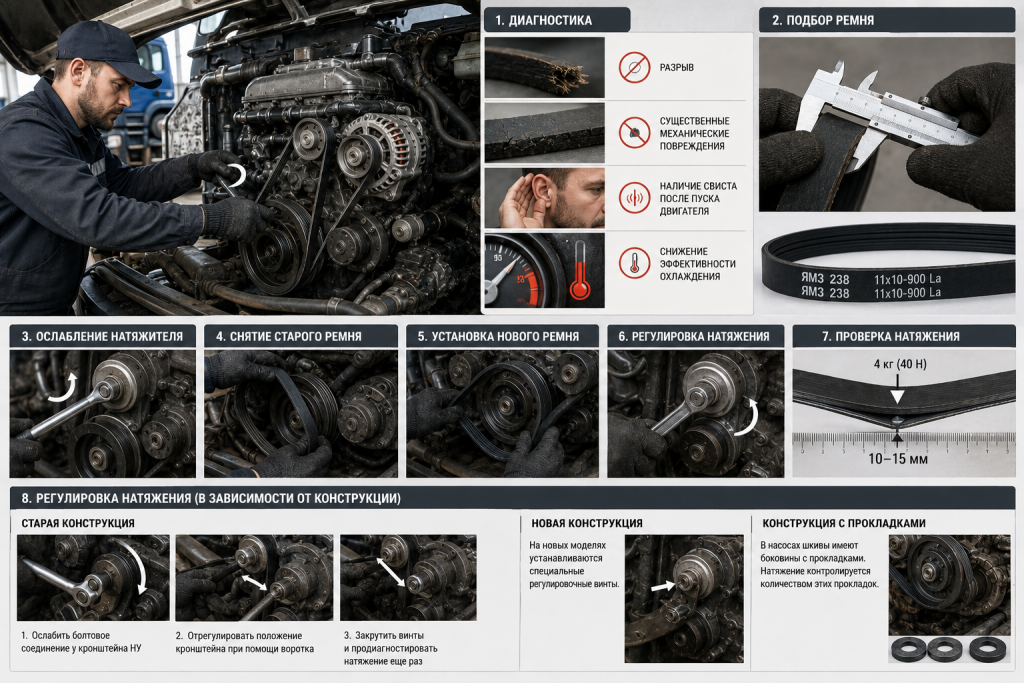 1. ДИАГНОСТИКА

РАЗРЫВ

СУЩЕСТВЕННЫЕ МЕХАНИЧЕСКИЕ ПОВРЕЖДЕНИЯ

НАЛИЧИЕ СВИСТА ПОСЛЕ ПУСКА ДВИГАТЕЛЯ

СНИЖЕНИЕ ЭФФЕКТИВНОСТИ ОХЛАЖДЕНИЯ

2. ПОДБОР РЕМНЯ

ЯМЗ 238 11x10-900 La
ЯМЗ 238 11x10-900 La

3. ОСЛАБЛЕНИЕ НАТЯЖИТЕЛЯ

4. СНЯТИЕ СТАРОГО РЕМНЯ

5. УСТАНОВКА НОВОГО РЕМНЯ

6. РЕГУЛИРОВКА НАТЯЖЕНИЯ

7. ПРОВЕРКА НАТЯЖЕНИЯ

4 кг (40 Н)

10–15 мм

8. РЕГУЛИРОВКА НАТЯЖЕНИЯ (В ЗАВИСИМОСТИ ОТ КОНСТРУКЦИИ)

СТАРАЯ КОНСТРУКЦИЯ

1. Ослабить болтовое соединение у кронштейна НУ

2. Отрегулировать положение кронштейна при помощи воротка

3. Закрутить винты и продиагностировать натяжение еще раз

НОВАЯ КОНСТРУКЦИЯ

На новых моделях устанавливаются специальные регулировочные винты.

КОНСТРУКЦИЯ С ПРОКЛАДКАМИ

В насосах шкивы имеют боковины с прокладками. Натяжение контролируется количеством этих прокладок.